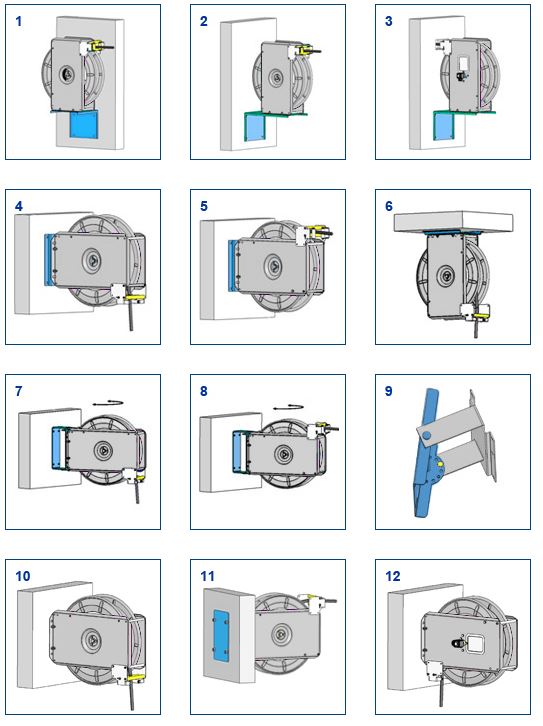 1

2

3

4

5

6

7

8

9

10

11

12