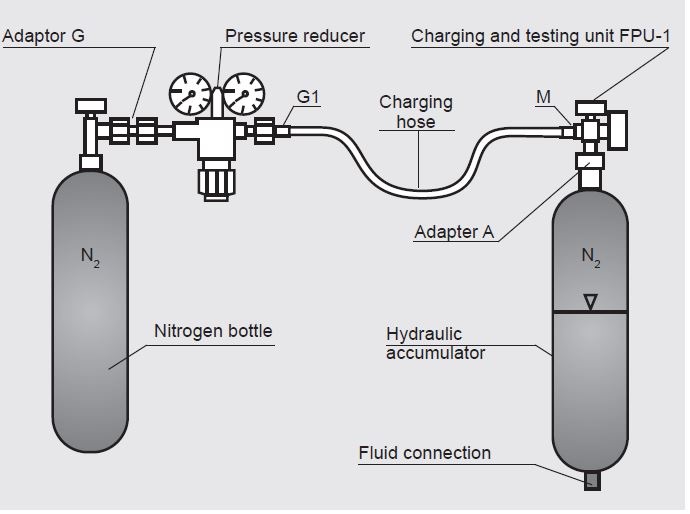 Adaptor G

Pressure reducer

Charging and testing unit FPU-1

G1

Charging hose

M

Adapter A

$N_2$

$N_2$

Nitrogen bottle

Hydraulic accumulator

Fluid connection